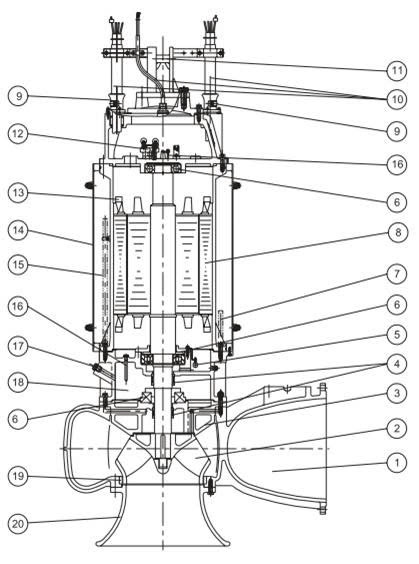 9
12
13
14
15
16
17
18
6
19
20
11
10
9
16
6
8
7
6
5
4
3
2
1