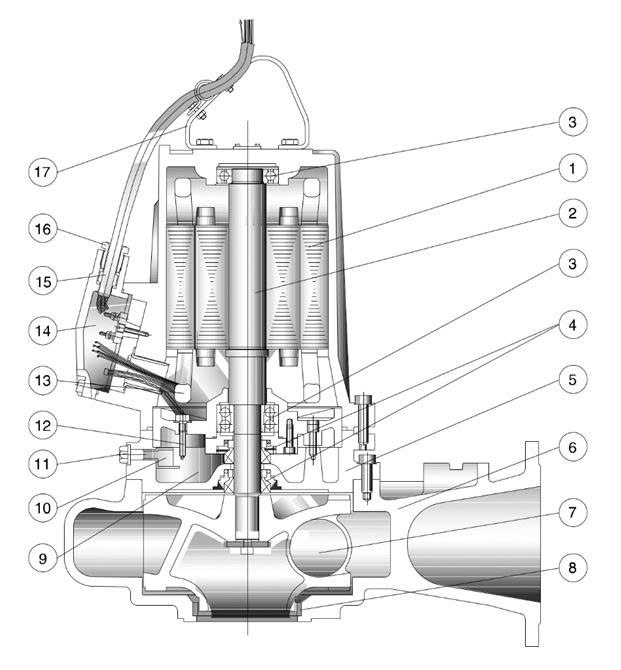 17
16
15
14
13
12
11
10
9
3
1
2
3
4
5
6
7
8