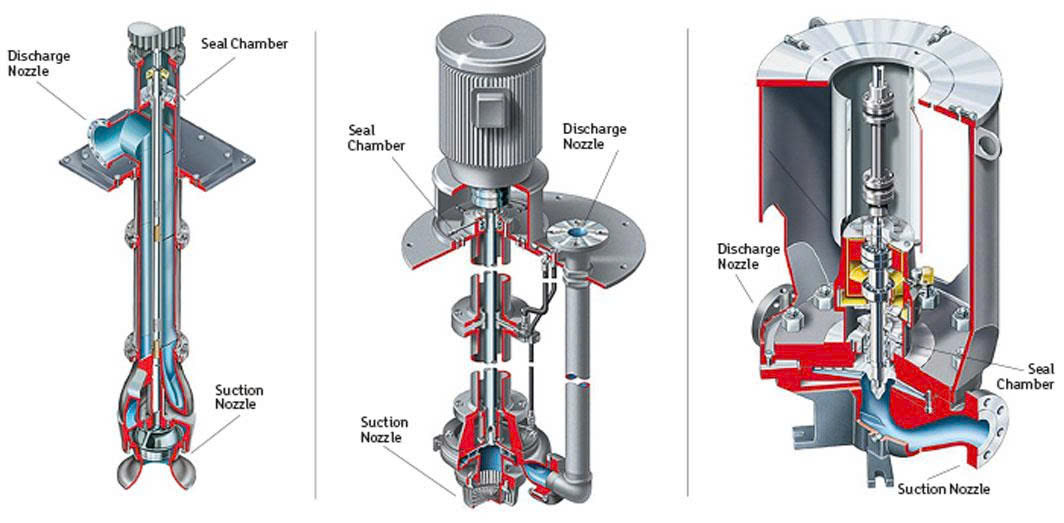 Discharge Nozzle

Seal Chamber

Suction Nozzle

Seal Chamber

Discharge Nozzle

Suction Nozzle

Discharge Nozzle

Seal Chamber

Suction Nozzle